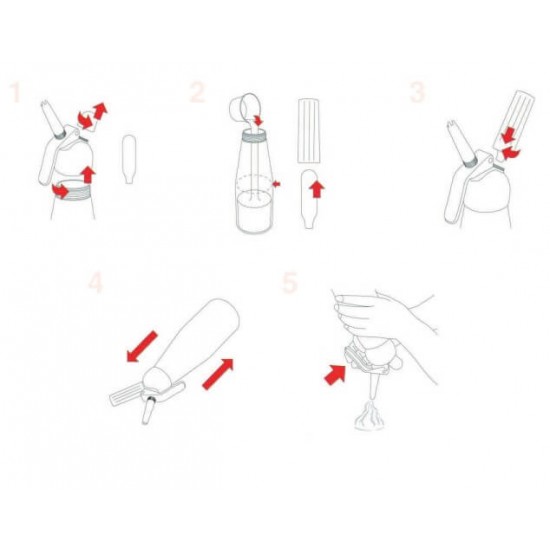 1

2

3

4

5